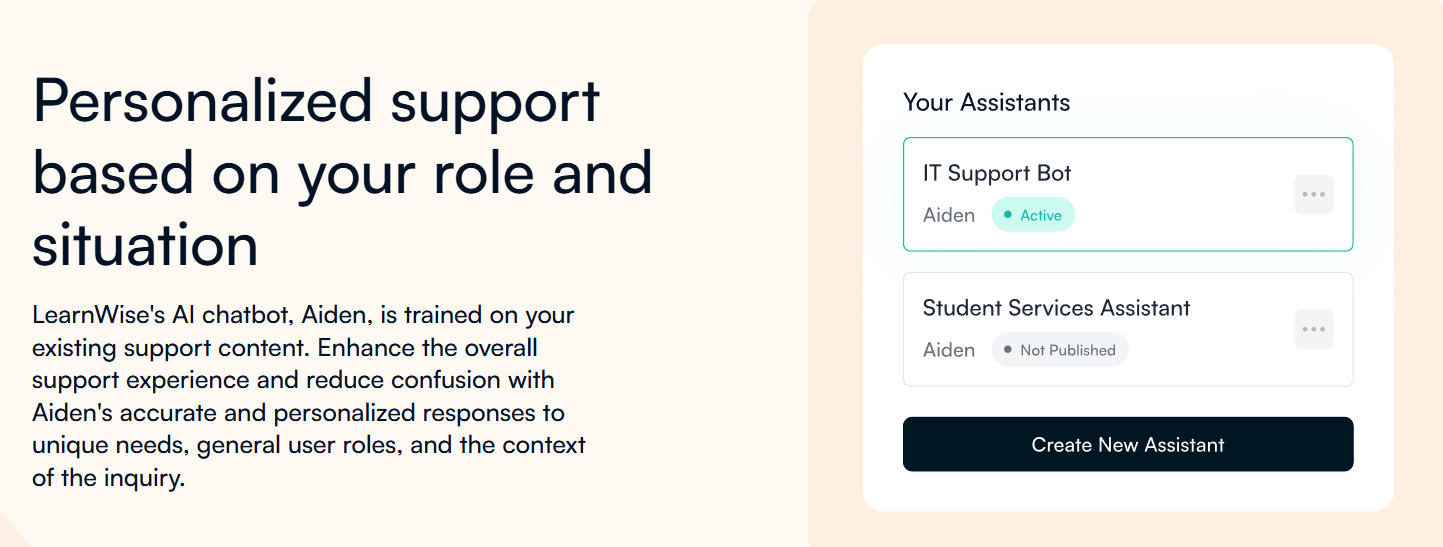 Personalized support based on your role and situation

LearnWise's AI chatbot, Aiden, is trained on your existing support content. Enhance the overall support experience and reduce confusion with Aiden's accurate and personalized responses to unique needs, general user roles, and the context of the inquiry.

Your Assistants

IT Support Bot
Aiden Active

Student Services Assistant
Aiden Not Published

Create New Assistant